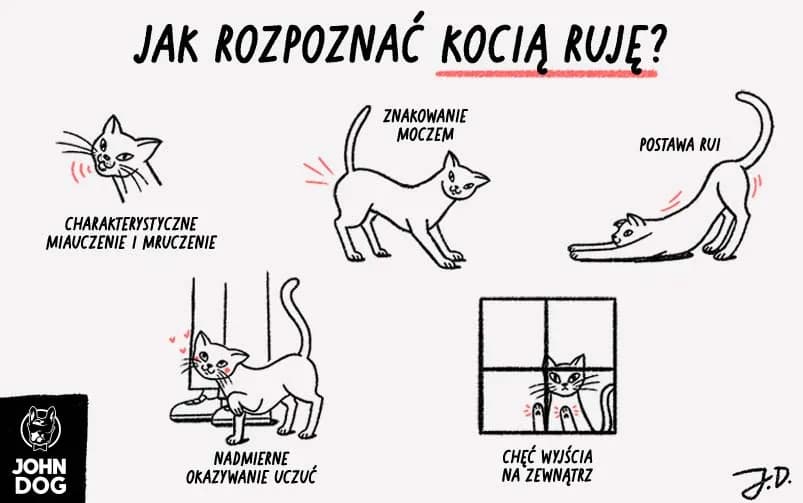 JAK ROZPOZNAĆ KOCIĄ RUJĘ?

CHARAKTERYSTYCZNE MIAUCZENIE I MRUCZENIE

ZNAKOWANIE MOCZEM

POSTAWA RUI

NADMIERNE OKAZYWANIE UCZUĆ

CHĘĆ WYJŚCIA NA ZEWNĄTRZ

JOHN DOG

J.D.